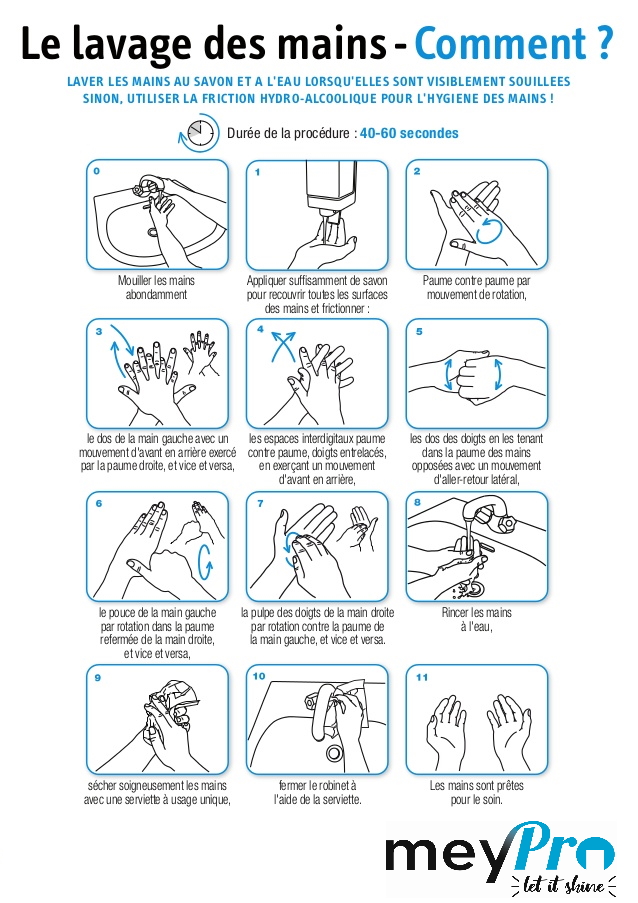 Le lavage des mains - Comment ?

LAVER LES MAINS AU SAVON ET A L'EAU LORSQU'ELLES SONT VISIBLEMENT SOUILLEES SINON, UTILISER LA FRICTION HYDRO-ALCOOLIQUE POUR L'HYGIENE DES MAINS !

Durée de la procédure : 40-60 secondes

0
Mouiller les mains abondamment

1
Appliquer suffisamment de savon pour recouvrir toutes les surfaces des mains et frictionner :

2
Paume contre paume par mouvement de rotation,

3
le dos de la main gauche avec un mouvement d'avant en arrière exercé par la paume droite, et vice et versa,

4
les espaces interdigitaux paume contre paume, doigts entrelacés, en exerçant un mouvement d'avant en arrière,

5
les dos des doigts en les tenant dans la paume des mains opposées avec un mouvement d'aller-retour latéral,

6
le pouce de la main gauche par rotation dans la paume refermée de la main droite, et vice et versa,

7
la pulpe des doigts de la main droite par rotation contre la paume de la main gauche, et vice et versa.

8
Rincer les mains à l'eau,

9
sécher soigneusement les mains avec une serviette à usage unique,

10
fermer le robinet à l'aide de la serviette.

11
Les mains sont prêtes pour le soin.

meyPro
let it shine